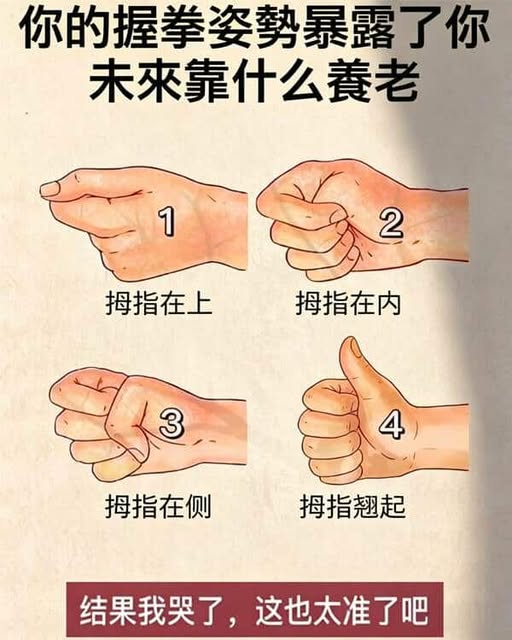 你的握拳姿勢暴露了你未來靠什么養老

1
拇指在上

2
拇指在内

3
拇指在侧

4
拇指翘起

结果我哭了，这也太准了吧